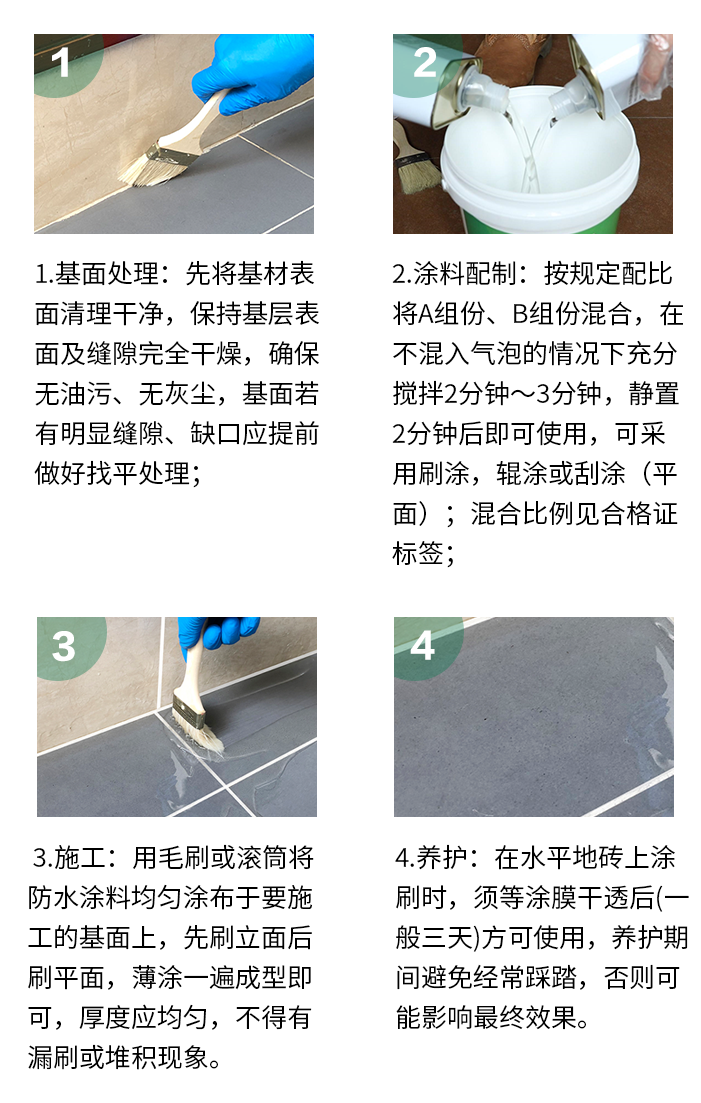 1

1.基面处理：先将基材表面清理干净，保持基层表面及缝隙完全干燥，确保无油污、无灰尘，基面若有明显缝隙、缺口应提前做好找平处理；

2

2.涂料配制：按规定配比将A组份、B组份混合，在不混入气泡的情况下充分搅拌2分钟～3分钟，静置2分钟后即可使用，可采用刷涂，辊涂或刮涂（平面）；混合比例见合格证标签；

3

3.施工：用毛刷或滚筒将防水涂料均匀涂布于要施工的基面上，先刷立面后刷平面，薄涂一遍成型即可，厚度应均匀，不得有漏刷或堆积现象。

4

4.养护：在水平地砖上涂刷时，须等涂膜干透后(一般三天)方可使用，养护期间避免经常踩踏，否则可能影响最终效果。