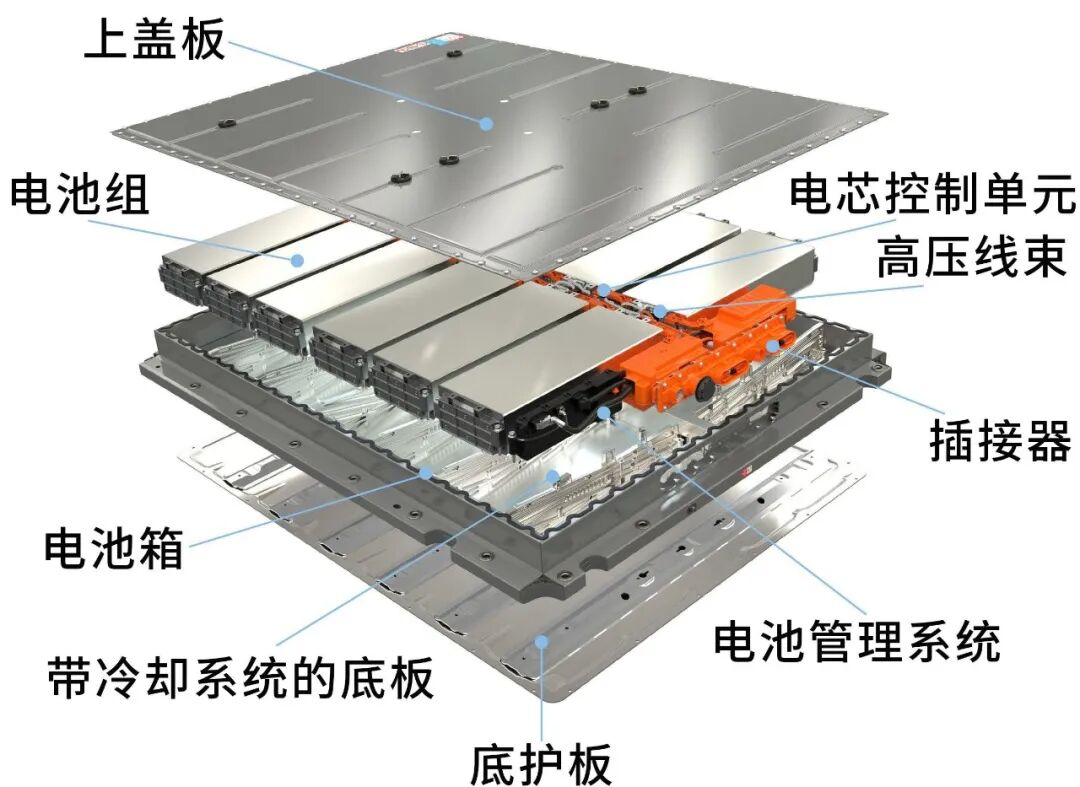 上盖板

电池组

电芯控制单元

高压线束

插接器

电池箱

电池管理系统

带冷却系统的底板

底护板