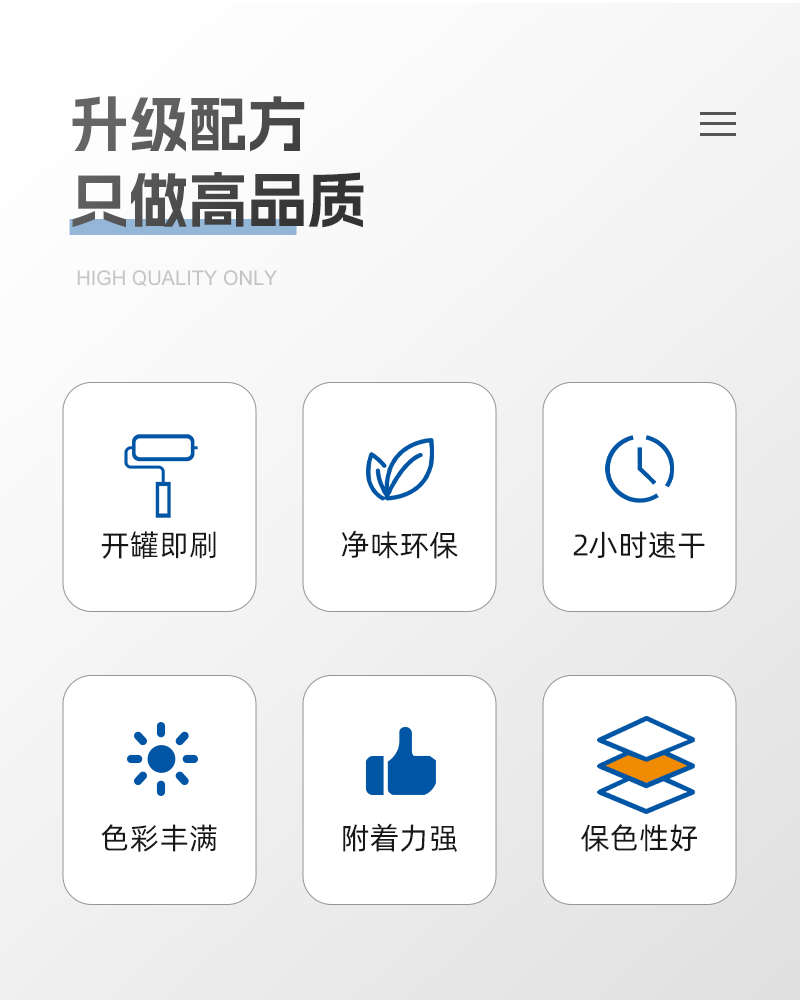 升级配方
只做高品质

HIGH QUALITY ONLY

开罐即刷

净味环保

2小时速干

色彩丰满

附着力强

保色性好