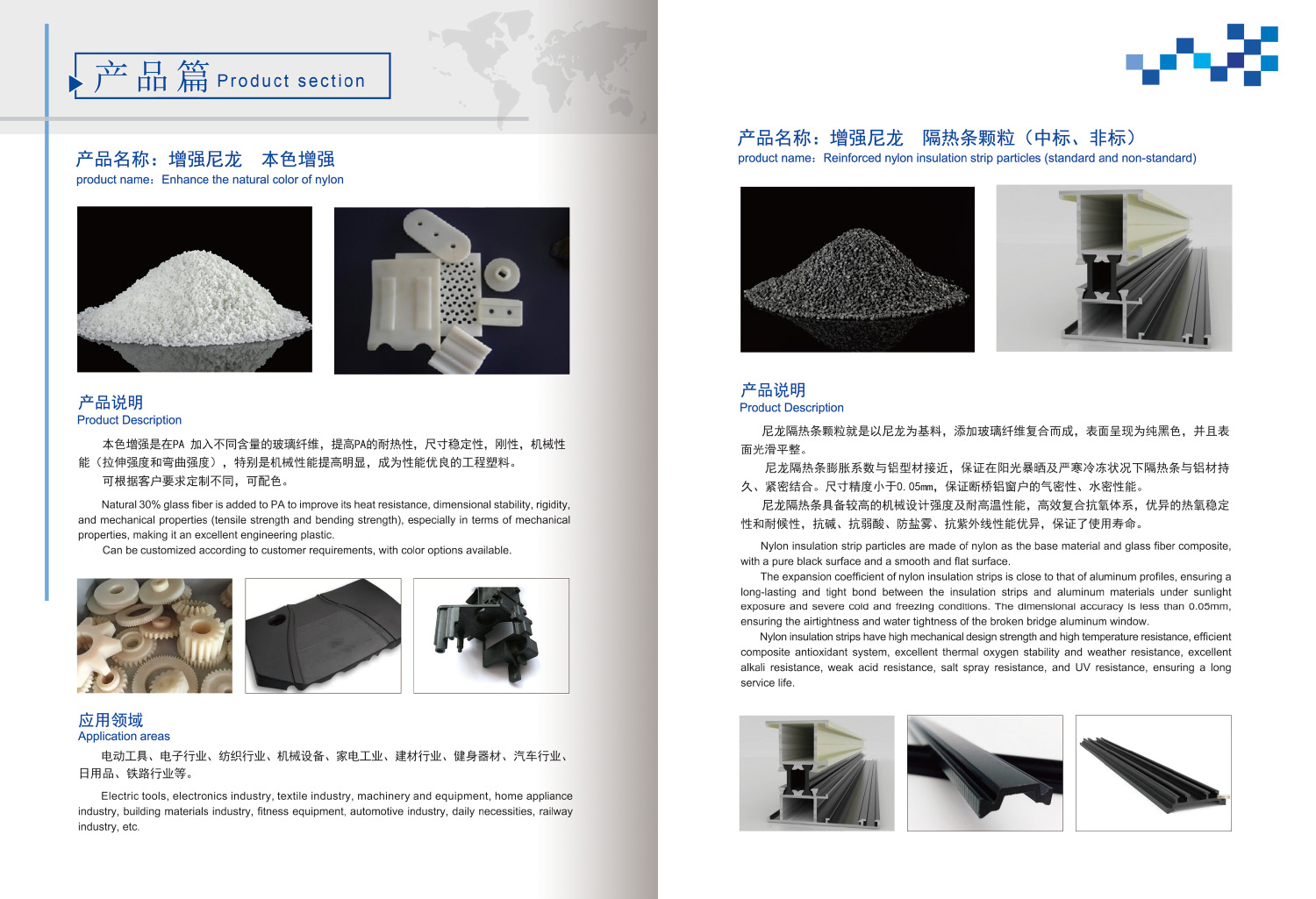 产品篇 Product section

产品名称：增强尼龙　本色增强
product name：Enhance the natural color of nylon

产品说明
Product Description

本色增强是在PA 加入不同含量的玻璃纤维，提高PA的耐热性，尺寸稳定性，刚性，机械性能（拉伸强度和弯曲强度），特别是机械性能提高明显，成为性能优良的工程塑料。
可根据客户要求定制不同，可配色。

Natural 30% glass fiber is added to PA to improve its heat resistance, dimensional stability, rigidity, and mechanical properties (tensile strength and bending strength), especially in terms of mechanical properties, making it an excellent engineering plastic.
Can be customized according to customer requirements, with color options available.

应用领域
Application areas

电动工具、电子行业、纺织行业、机械设备、家电工业、建材行业、健身器材、汽车行业、日用品、铁路行业等。

Electric tools, electronics industry, textile industry, machinery and equipment, home appliance industry, building materials industry, fitness equipment, automotive industry, daily necessities, railway industry, etc.

产品名称：增强尼龙　隔热条颗粒（中标、非标）
product name：Reinforced nylon insulation strip particles (standard and non-standard)

产品说明
Product Description

尼龙隔热条颗粒就是以尼龙为基料，添加玻璃纤维复合而成，表面呈现为纯黑色，并且表面光滑平整。
尼龙隔热条膨胀系数与铝型材接近，保证在阳光暴晒及严寒冷冻状况下隔热条与铝材持久、紧密结合。尺寸精度小于0.05㎜，保证断桥铝窗户的气密性、水密性能。
尼龙隔热条具备较高的机械设计强度及耐高温性能，高效复合抗氧体系，优异的热氧稳定性和耐候性，抗碱、抗弱酸、防盐雾、抗紫外线性能优异，保证了使用寿命。

Nylon insulation strip particles are made of nylon as the base material and glass fiber composite, with a pure black surface and a smooth and flat surface.
The expansion coefficient of nylon insulation strips is close to that of aluminum profiles, ensuring a long-lasting and tight bond between the insulation strips and aluminum materials under sunlight exposure and severe cold and freezing conditions. The dimensional accuracy is less than 0.05mm, ensuring the airtightness and water tightness of the broken bridge aluminum window.
Nylon insulation strips have high mechanical design strength and high temperature resistance, efficient composite antioxidant system, excellent thermal oxygen stability and weather resistance, excellent alkali resistance, weak acid resistance, salt spray resistance, and UV resistance, ensuring a long service life.