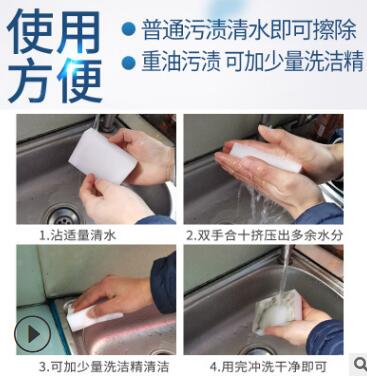 使用方便

普通污渍清水即可擦除
重油污渍 可加少量洗洁精

1.沾适量清水

2.双手合十挤压出多余水分

3.可加少量洗洁精清洁

4.用完冲洗干净即可