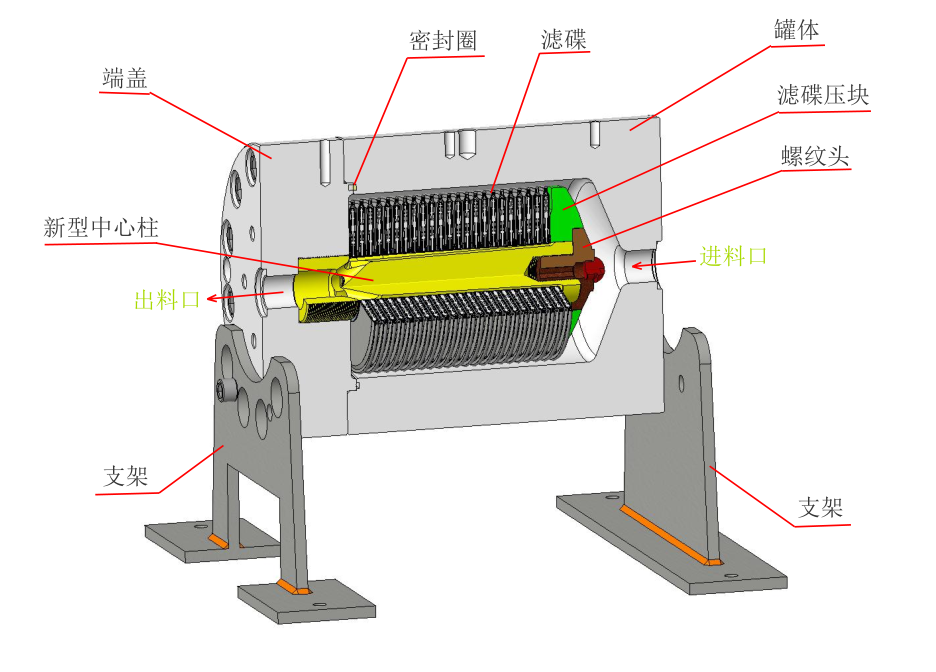 密封圈
滤碟
罐体
端盖
滤碟压块
螺纹头
新型中心柱
进料口
出料口
支架
支架