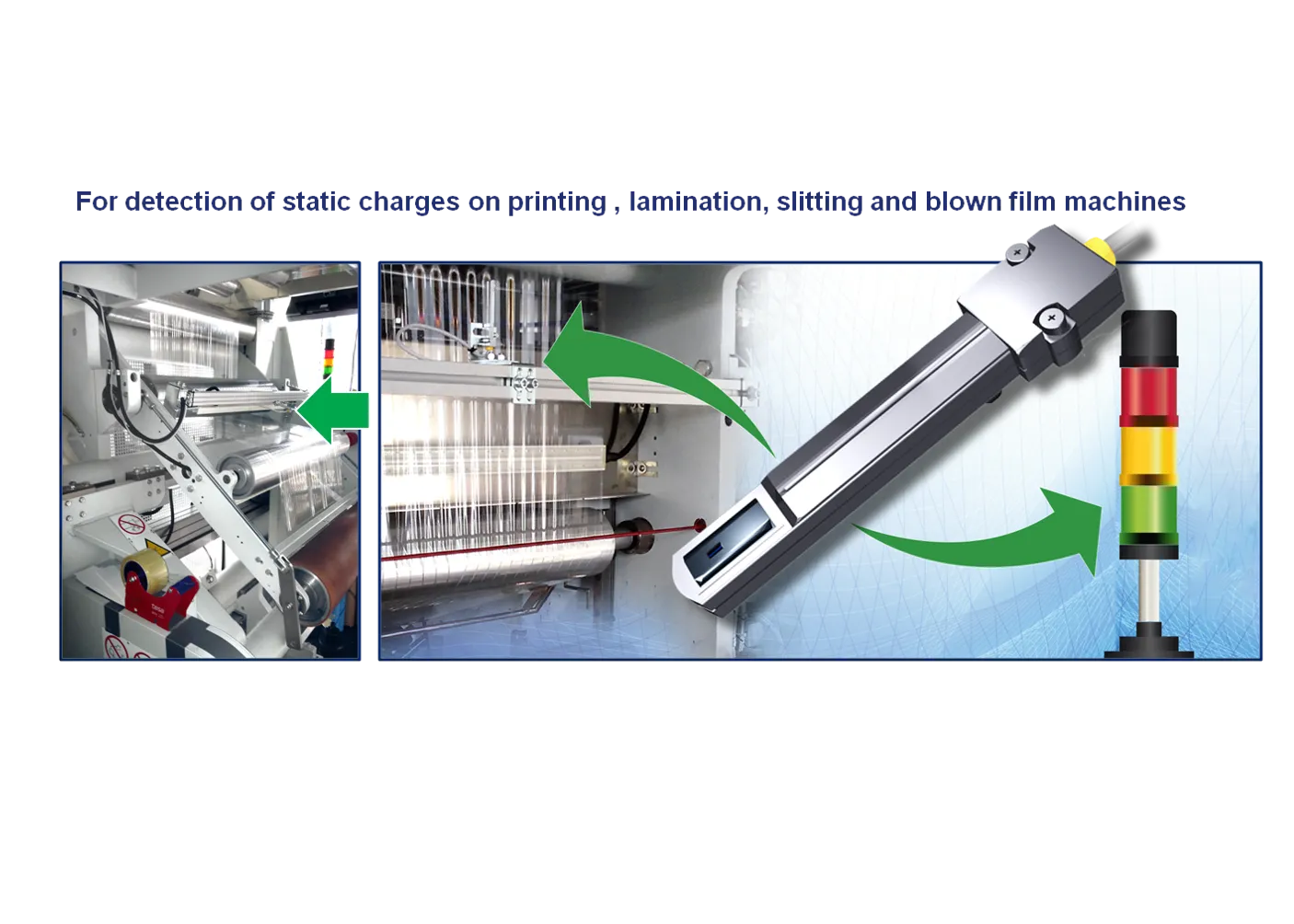 For detection of static charges on printing , lamination, slitting and blown film machines