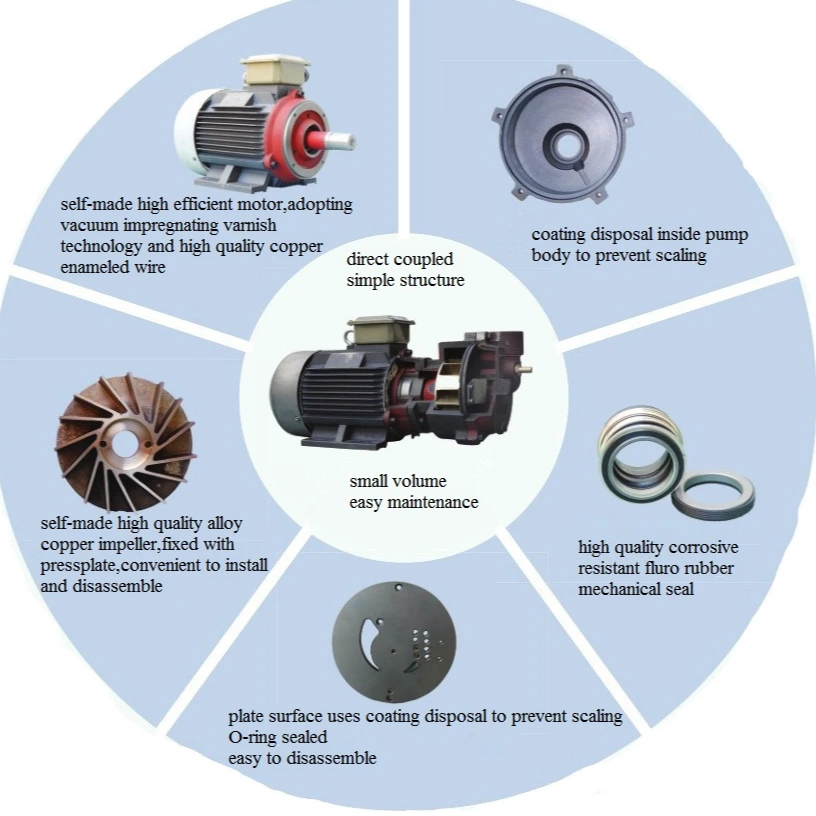 self-made high efficient motor,adopting vacuum impregnating varnish technology and high quality copper enameled wire

coating disposal inside pump body to prevent scaling

direct coupled
simple structure

small volume
easy maintenance

self-made high quality alloy copper impeller,fixed with pressplate,convenient to install and disassemble

high quality corrosive resistant fluro rubber mechanical seal

plate surface uses coating disposal to prevent scaling
O-ring sealed
easy to disassemble