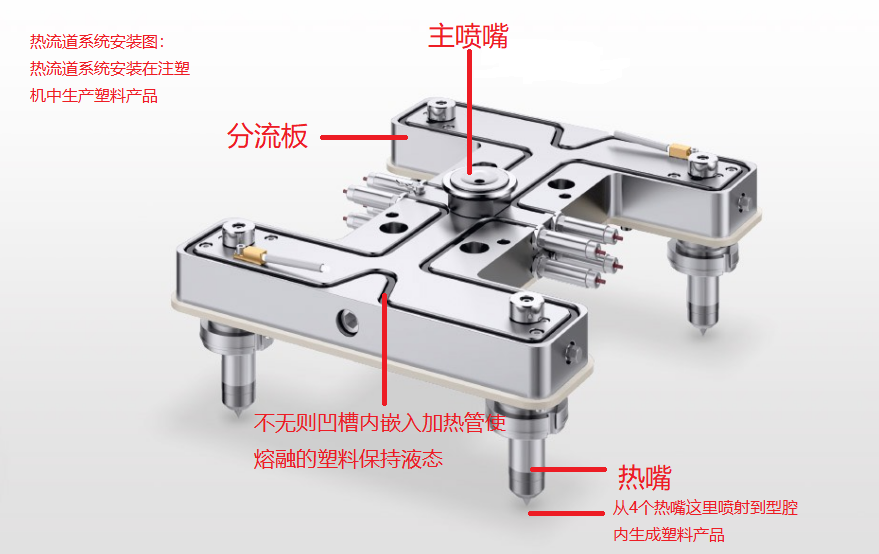 热流道系统安装图：
热流道系统安装在注塑机中生产塑料产品

主喷嘴

分流板

不无则凹槽内嵌入加热管使熔融的塑料保持液态

热嘴

从4个热嘴这里喷射到型腔内生成塑料产品